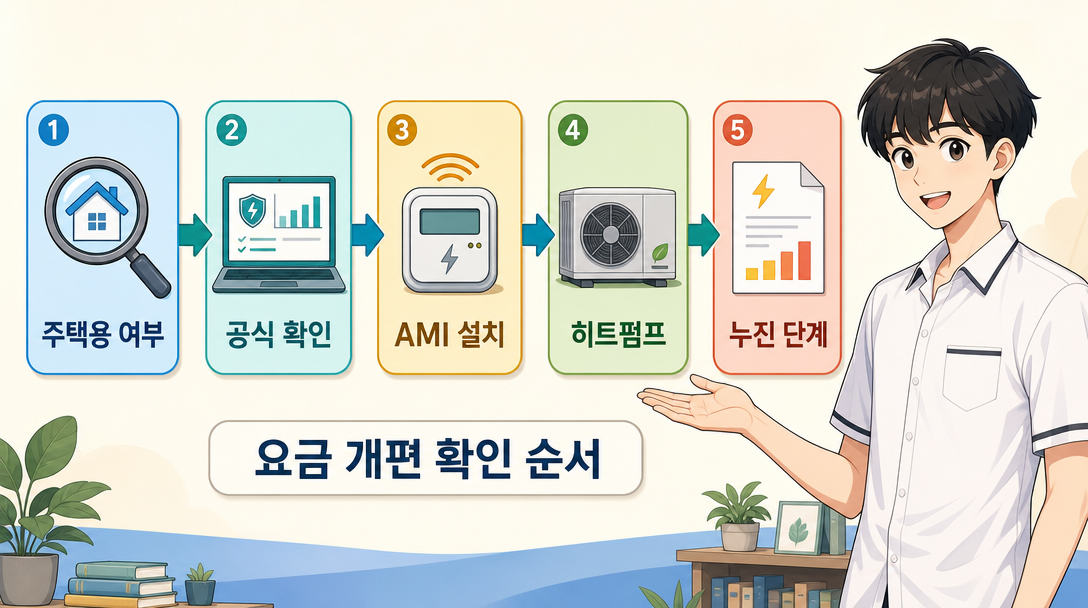 1
주택용 여부

2
공식 확인

3
AMI 설치

4
히트펌프

5
누진 단계

요금 개편 확인 순서